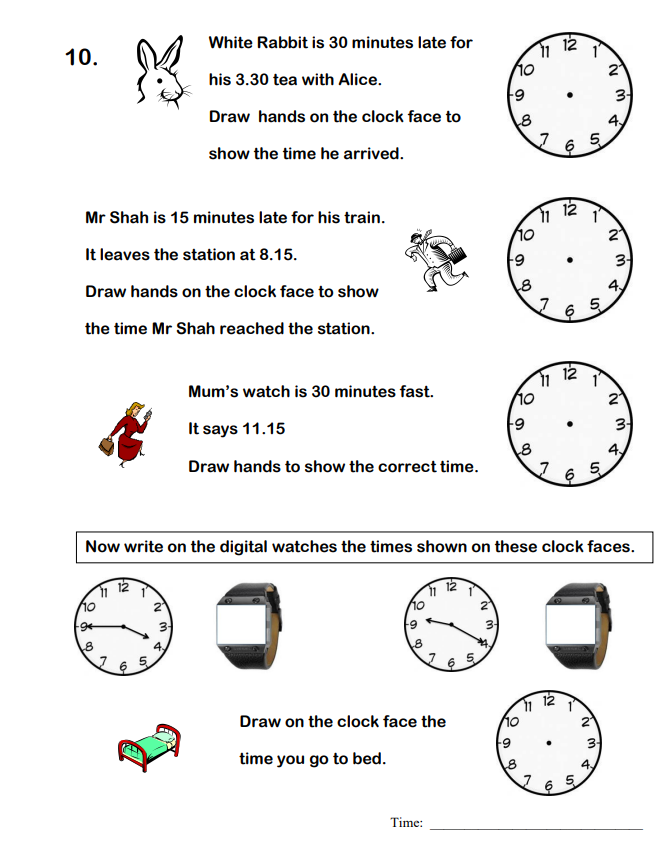 10.

White Rabbit is 30 minutes late for his 3.30 tea with Alice.

Draw hands on the clock face to show the time he arrived.

11 12 1 2 3 4 5 6 7 8 9 10

Mr Shah is 15 minutes late for his train.

It leaves the station at 8.15.

Draw hands on the clock face to show the time Mr Shah reached the station.

11 12 1 2 3 4 5 6 7 8 9 10

Mum's watch is 30 minutes fast.

It says 11.15

Draw hands to show the correct time.

11 12 1 2 3 4 5 6 7 8 9 10

Now write on the digital watches the times shown on these clock faces.

11 12 1 2 3 4 5 6 7 8 9 10

11 12 1 2 3 4 5 6 7 8 9 10

Draw on the clock face the time you go to bed.

11 12 1 2 3 4 5 6 7 8 9 10

Time: ____________________